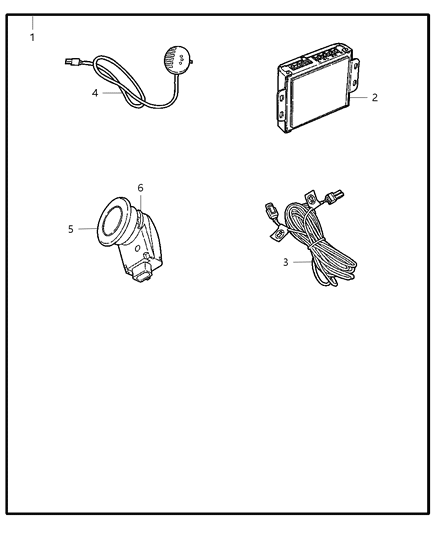 1
4
2
6
5
3