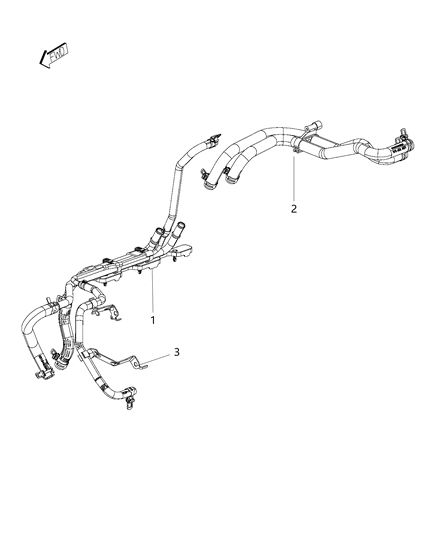 FWD

2

1

3