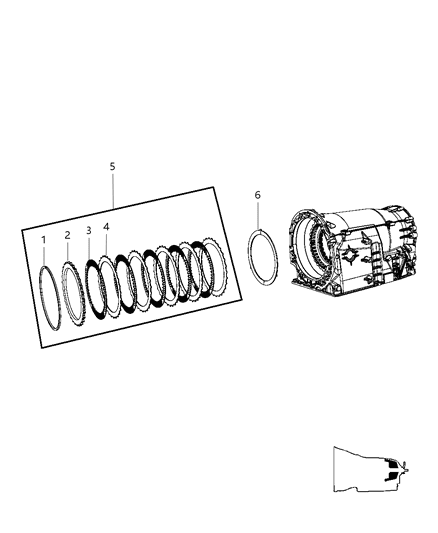 5
6
1
2
3
4