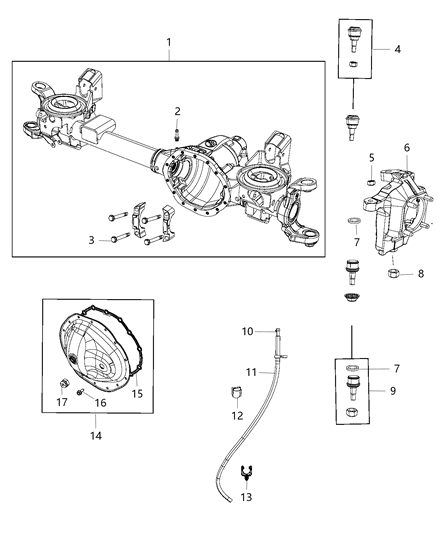 1
2
3
4
5
6
7
8
10
11
7
9
12
13
17
16
15
14