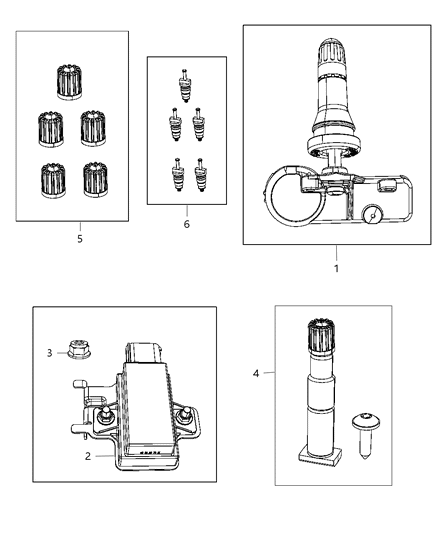 5

6

1

3

2

4