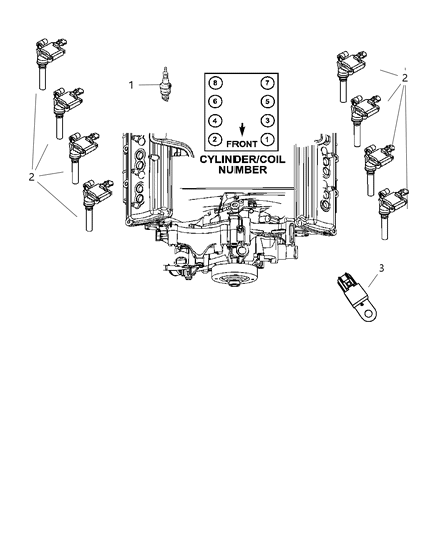 1

8
7
6
5
4
3
2
FRONT
1

CYLINDER/COIL NUMBER

2

2

3