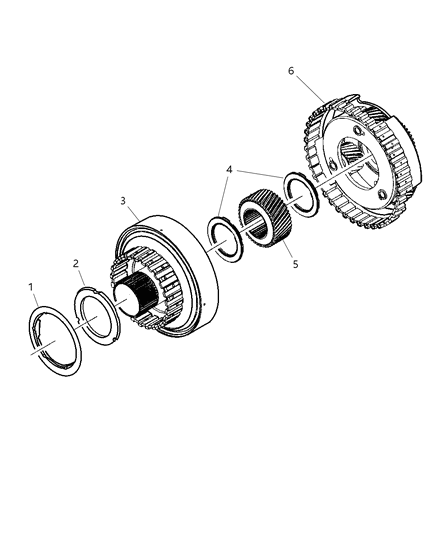 6
4
3
5
2
1