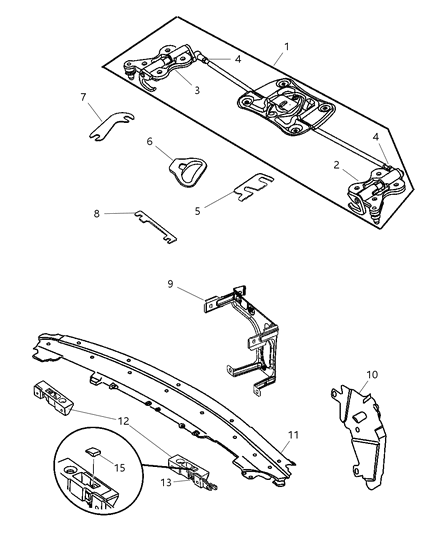 1
4
3
7
6
4
2
5
8
9
10
12
11
15
13