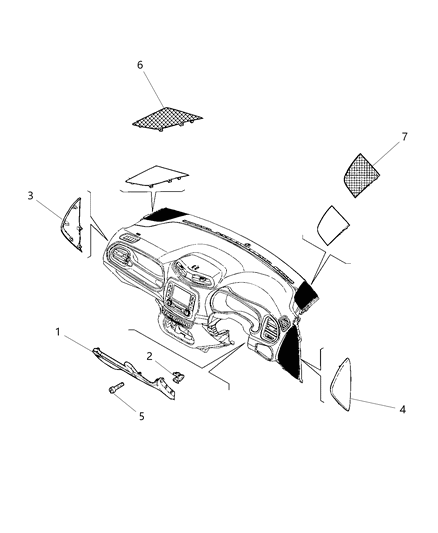 6
7
3
1
2
5
4