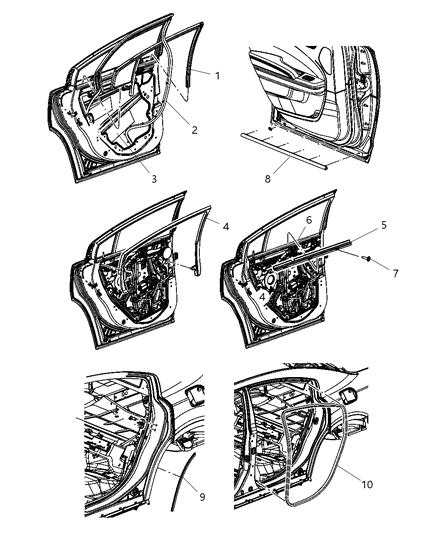 1
2
3
8
4
6
5
7
4
9
10