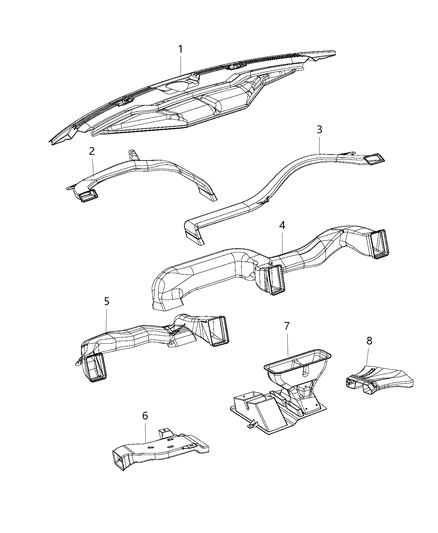 1
2
3
4
5
7
8
6