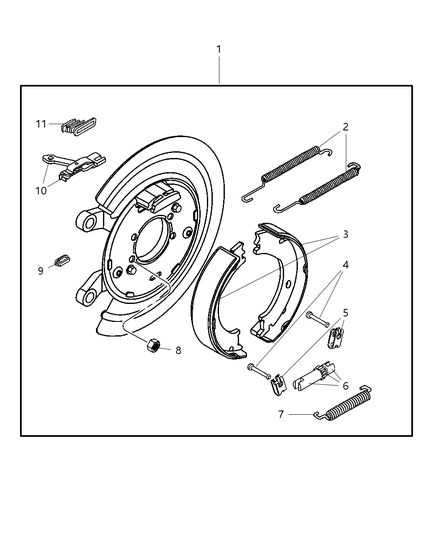 1
11
2
10
3
9
4
5
8
6
7