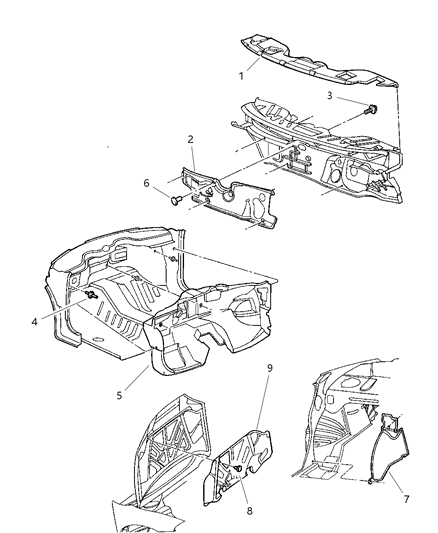 1
3
2
6
4
5
9
8
7