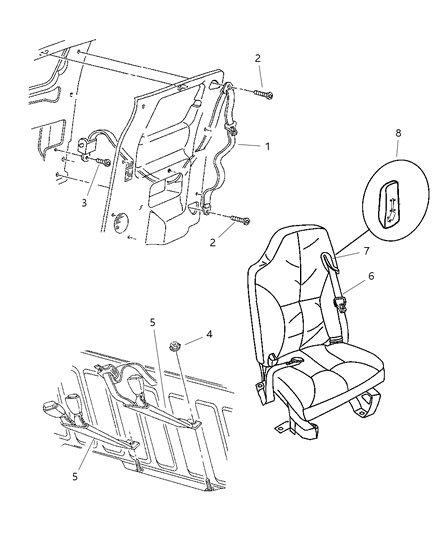 2
1
3
2
8
7
6
5
4
5