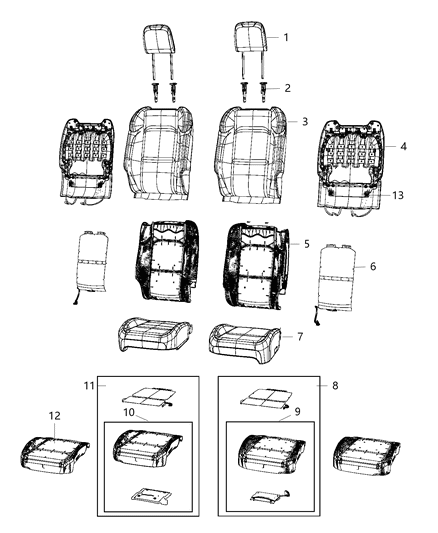 1
2
3
4
13
5
6
7
11
8
10
9
12