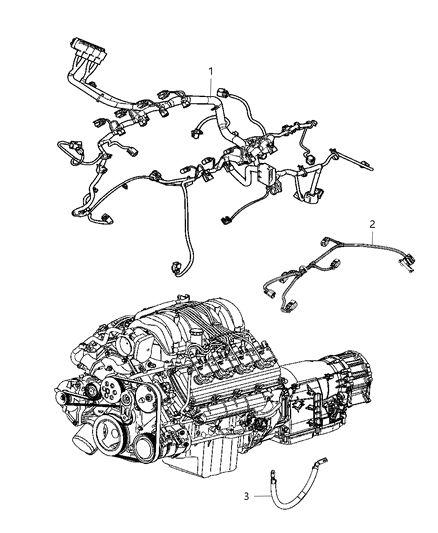 1

2

3