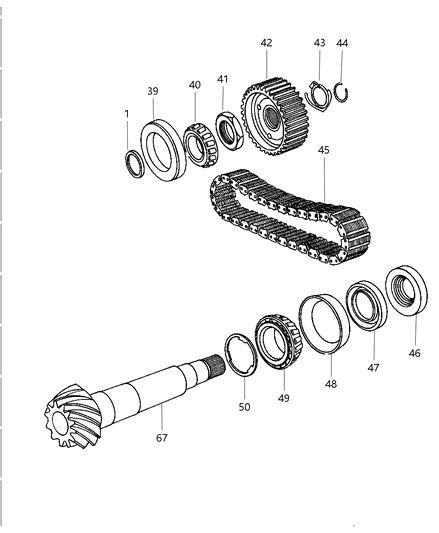 42
43
44
39
40
41
1
45
46
47
48
49
50
67