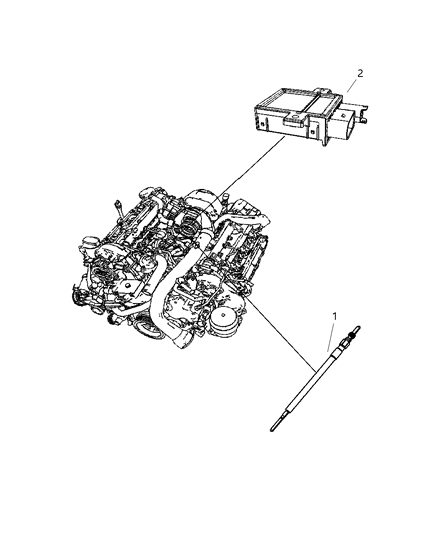 2

1