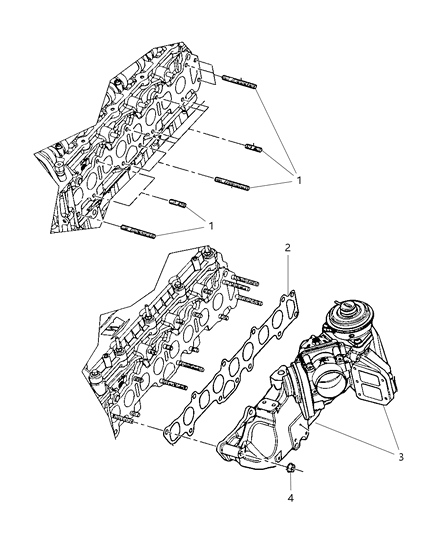 1
1
2
3
4