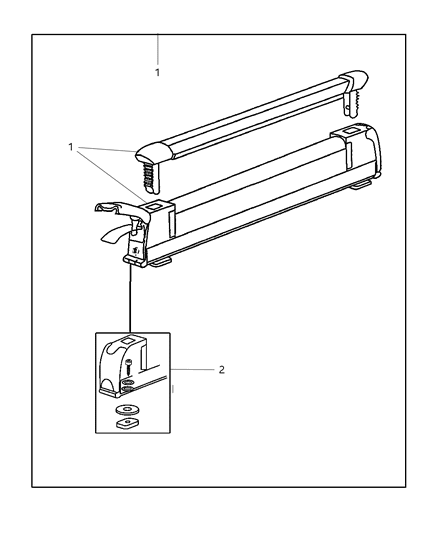 1

1

2