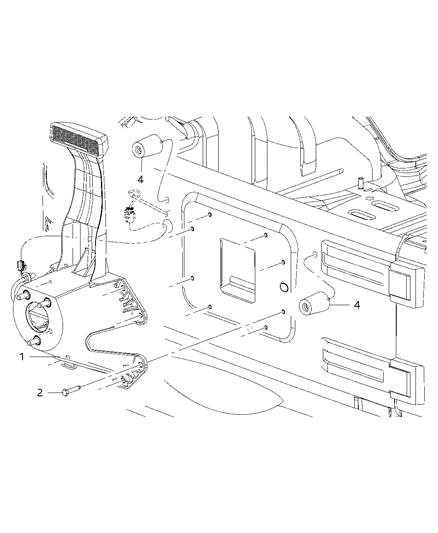 4
4
1
2