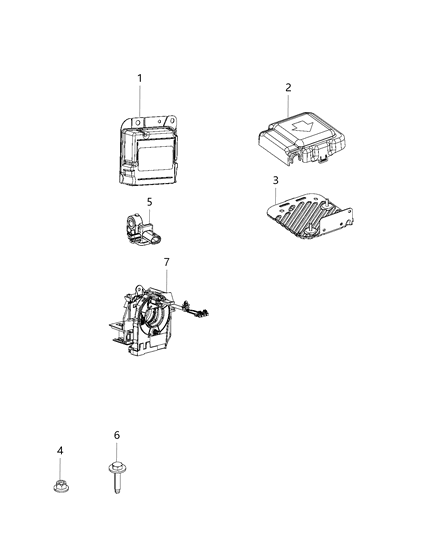 1
2
3
5
7
4
6