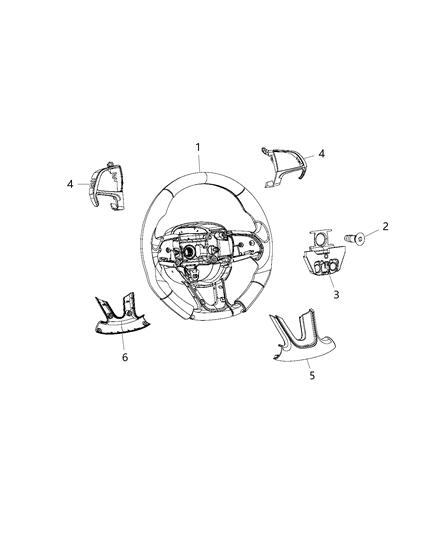 1
4
4
2
3
6
5