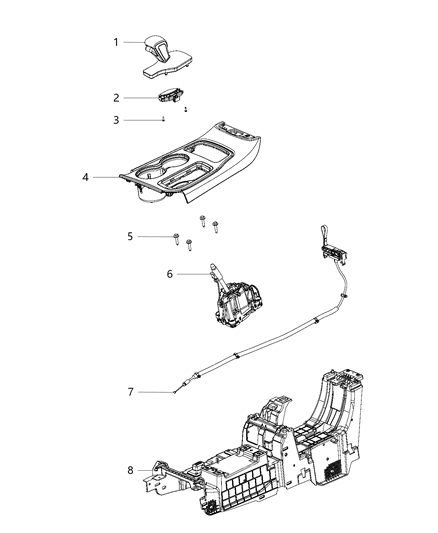 1
2
3
4
5
6
7
8