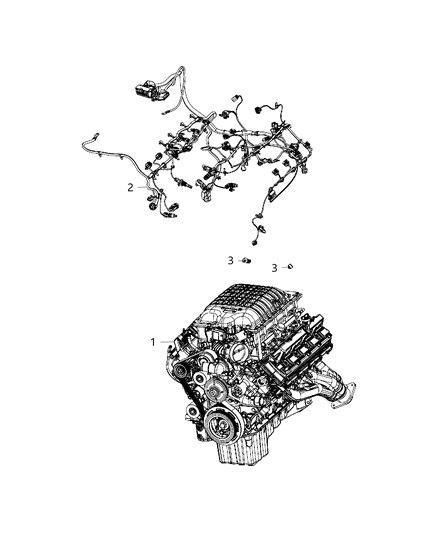 2

3

3

1