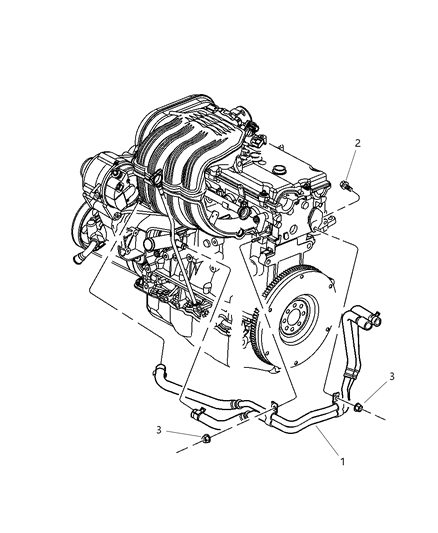 2
3
3
1