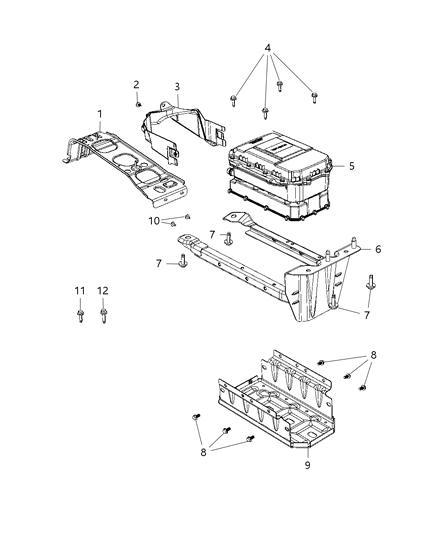 4
2
3
1
5
10
7
6
7
11
12
7
8
8
9