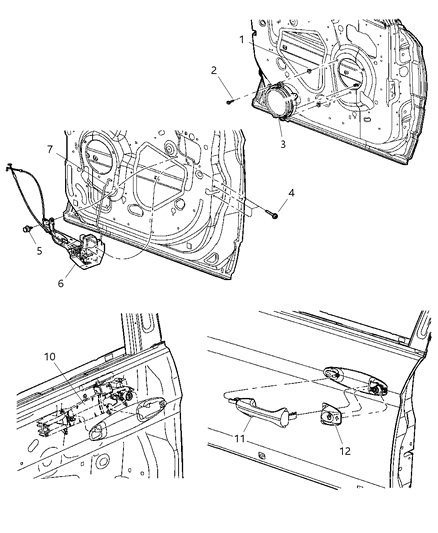 1
2
3
7
4
5
6
10
11
12