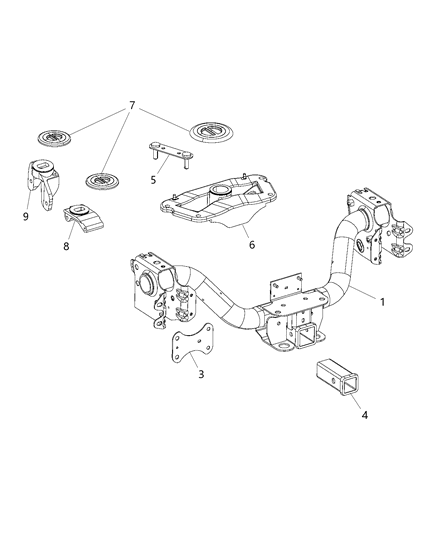 7
5
9
8
6
1
3
4