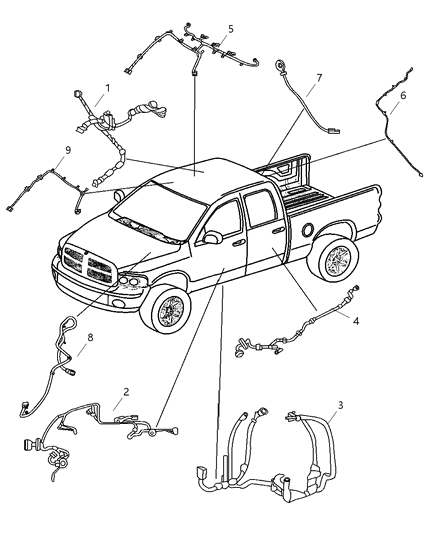 5
1
7
6
9
4
8
2
3