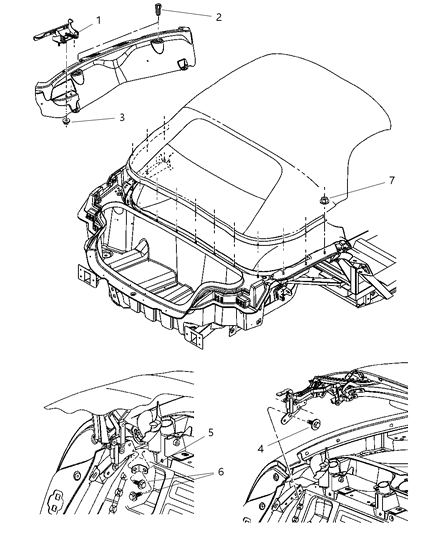 1
2
3
7
5
6
4