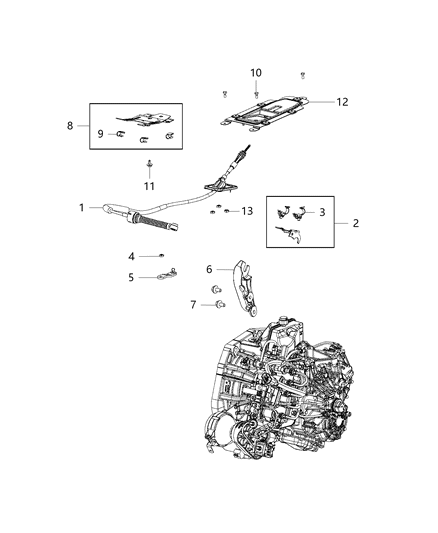 10
12
8
9
11
1
13
3
2
4
5
6
7