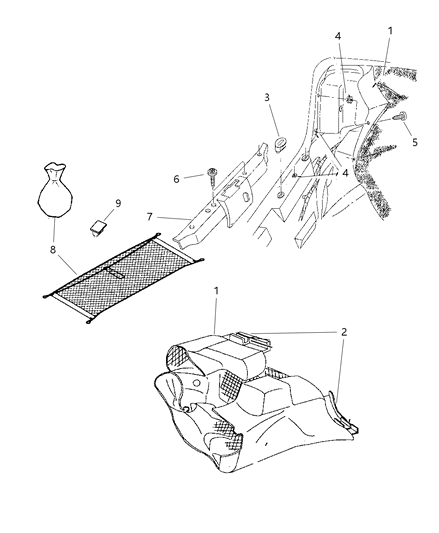 4
1
3
5
6
4
9
7
8
1
2