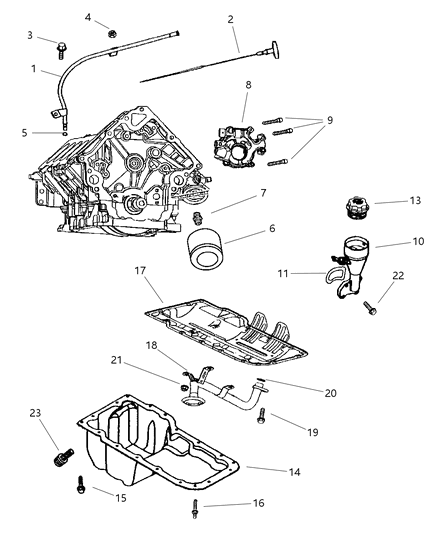 4
2
3
1
8
9
5
7
13
6
10
17
11
22
18
21
20
23
19
14
15
16