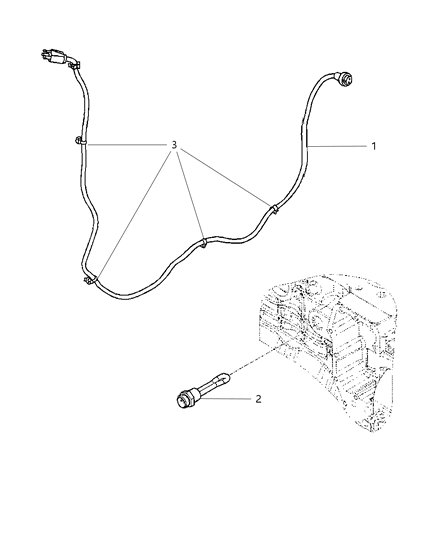 3
1
2