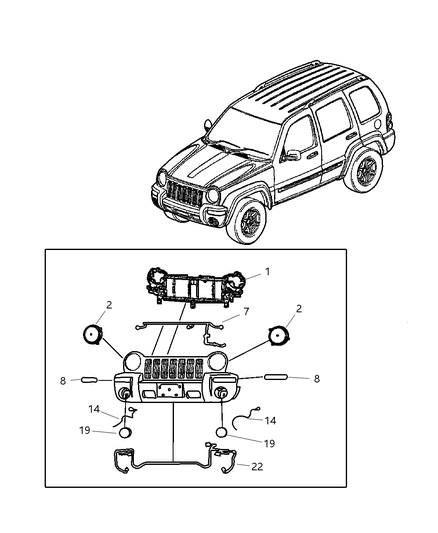 1
2
7
2
8
8
14
14
19
19
22