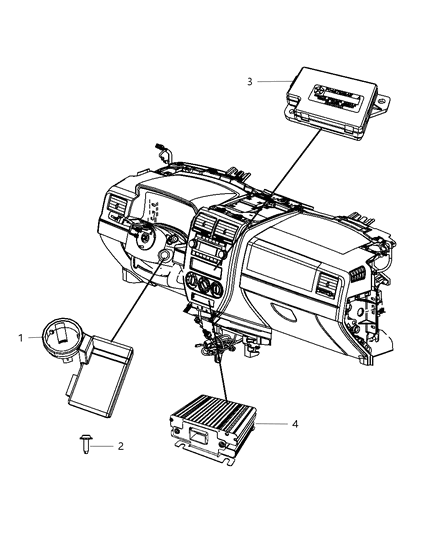 3

1

4

2