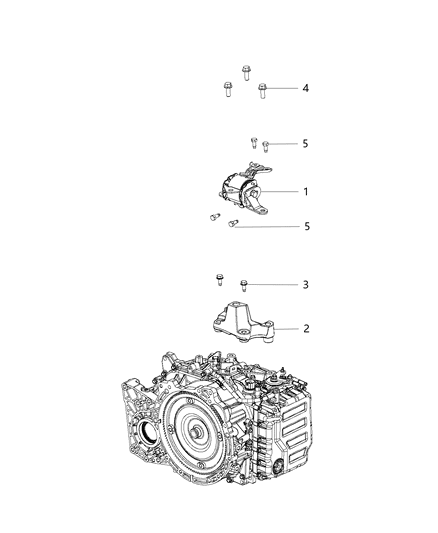 4

5

1

5

3

2