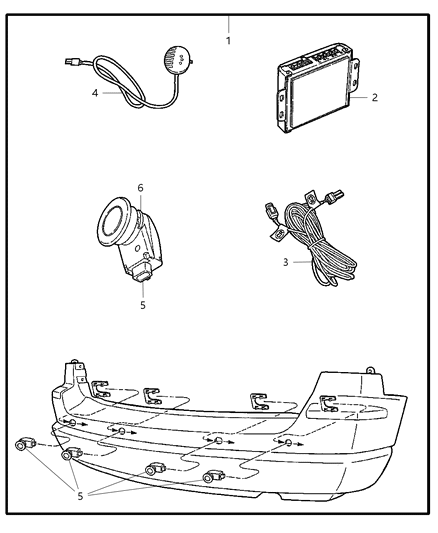 1
4
2
6
3
5
5