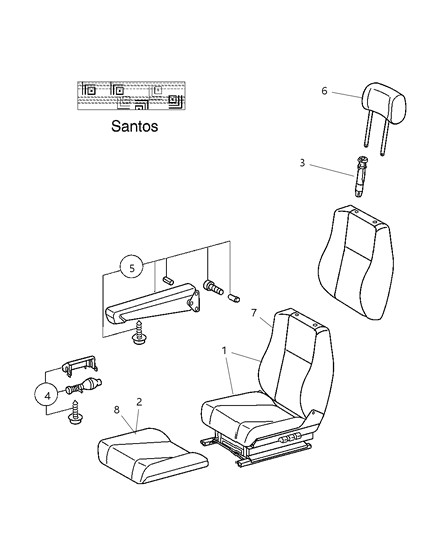 Santos

6

3

5

7

1

4

8

2