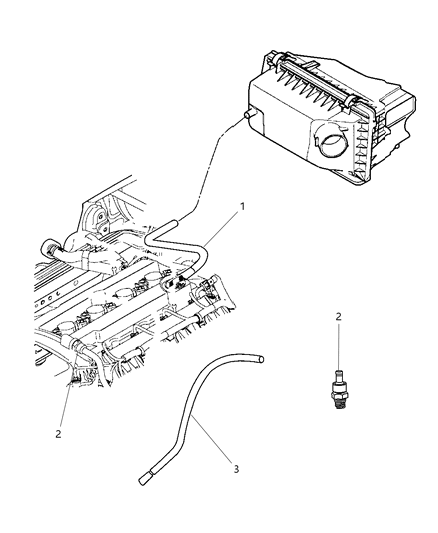 1
2
2
3