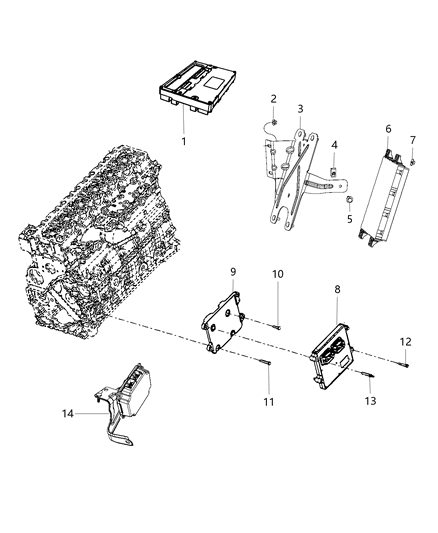 1
2
3
4
5
6
7
9
10
8
12
11
13
14