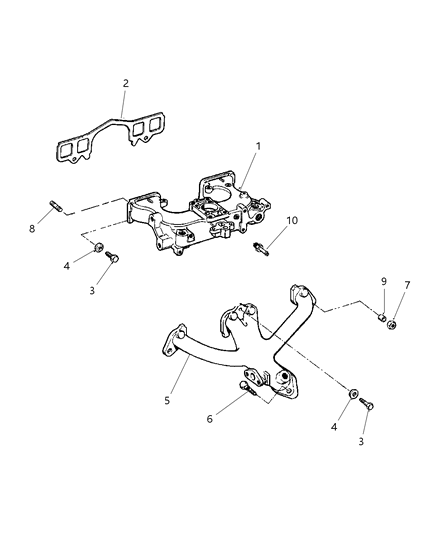 2
1
8
10
4
3
9
7
5
6
4
3