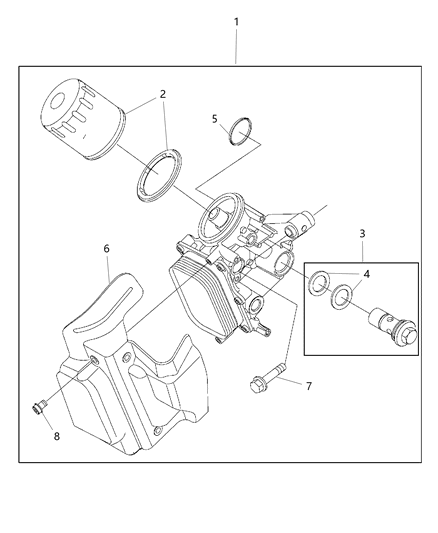 1
2
5
3
6
4
7
8