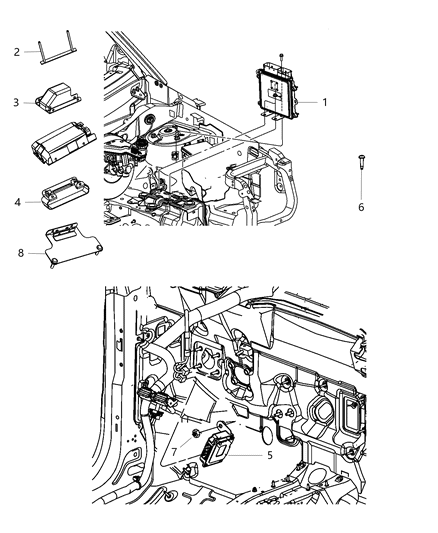 2
3
4
8
1
6
7
5