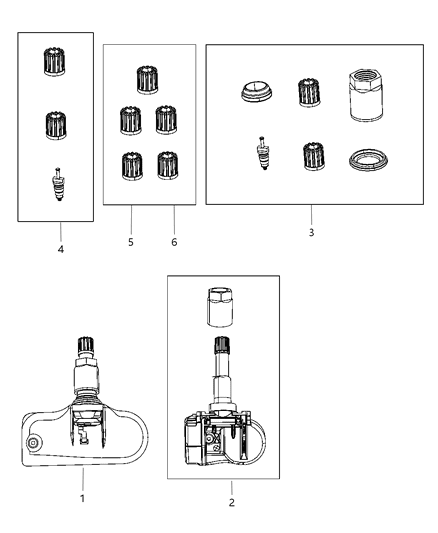 4

5

6

3

1

2