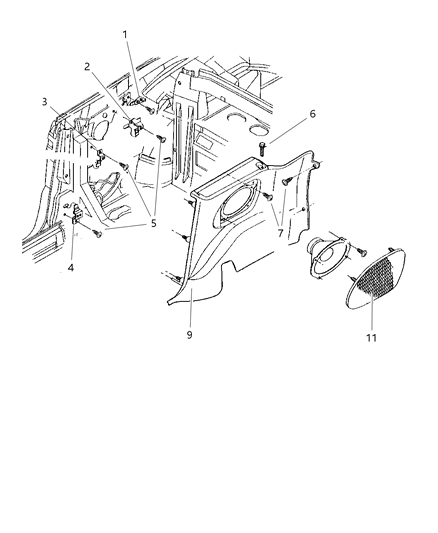 1
2
3
6
5
7
4
9
11