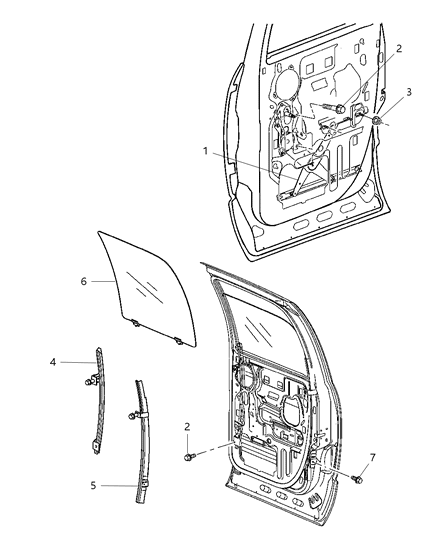 2
3
1
6
4
2
7
5