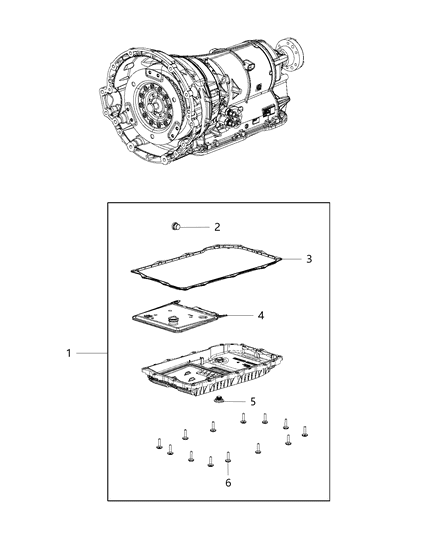 2
3
4
1
5
6