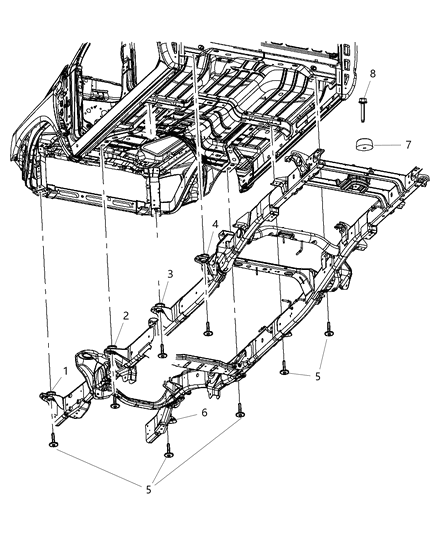 8
7
4
3
2
1
5
6
5